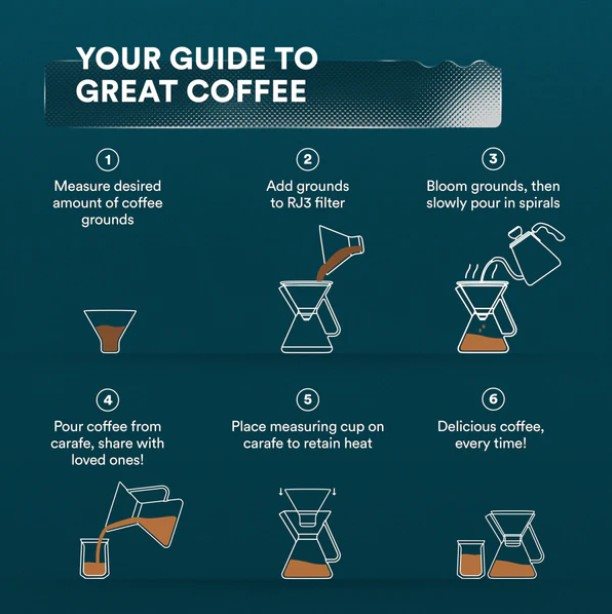 YOUR GUIDE TO GREAT COFFEE

1
Measure desired amount of coffee grounds

2
Add grounds to RJ3 filter

3
Bloom grounds, then slowly pour in spirals

4
Pour coffee from carafe, share with loved ones!

5
Place measuring cup on carafe to retain heat

6
Delicious coffee, every time!